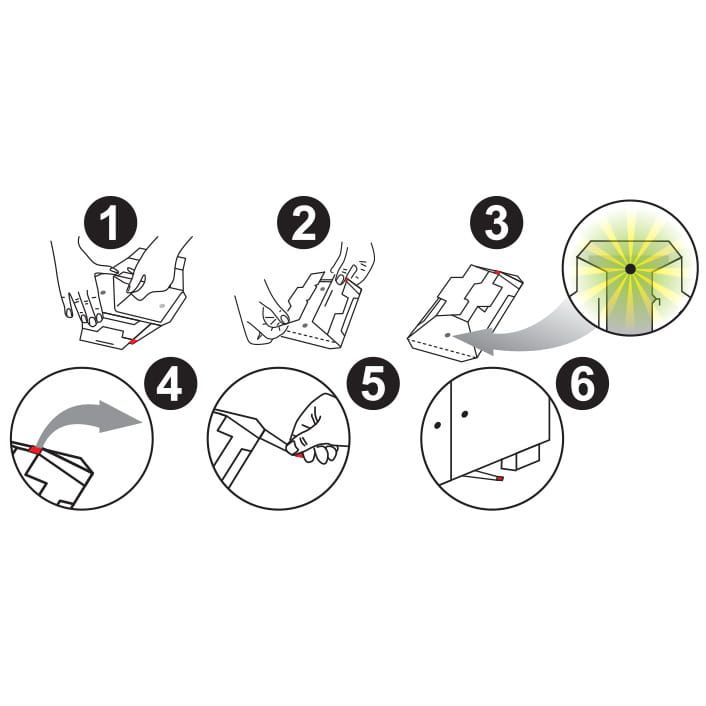 1
2
3
4
5
6